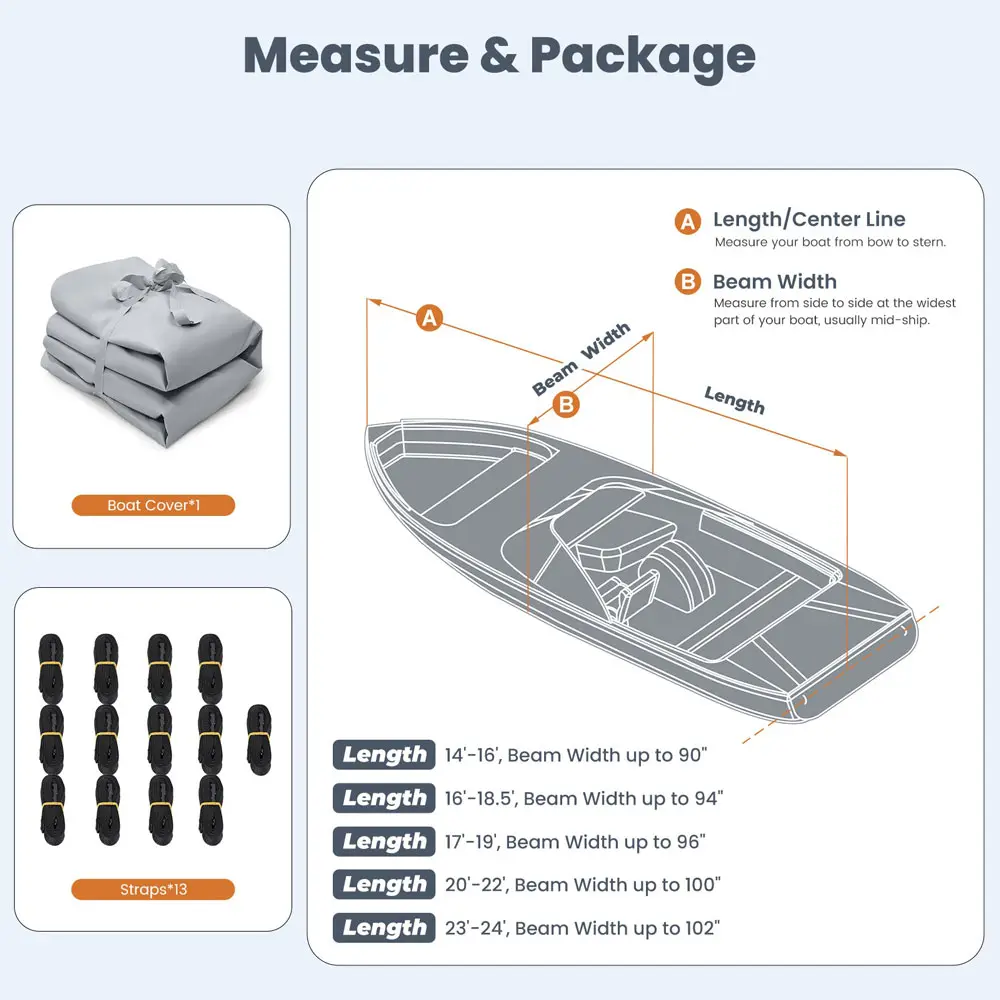 Measure & Package

Boat Cover*1

Straps*13

A Length/Center Line
Measure your boat from bow to stern.

B Beam Width
Measure from side to side at the widest part of your boat, usually mid-ship.

A

Beam Width

B

Length

Length 14'-16', Beam Width up to 90"

Length 16'-18.5', Beam Width up to 94"

Length 17'-19', Beam Width up to 96"

Length 20'-22', Beam Width up to 100"

Length 23'-24', Beam Width up to 102"